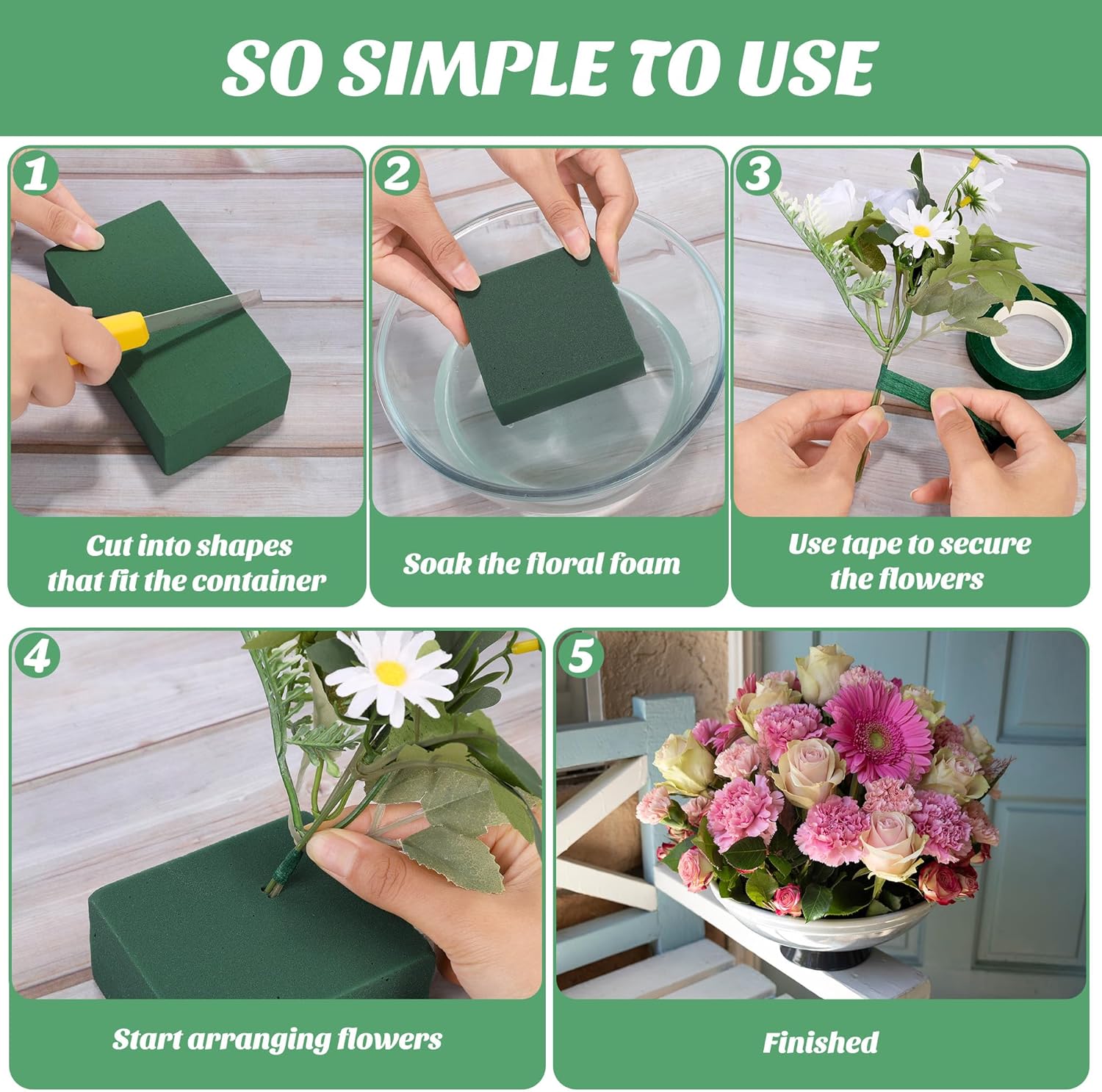 SO SIMPLE TO USE

1

Cut into shapes that fit the container

2

Soak the floral foam

3

Use tape to secure the flowers

4

Start arranging flowers

5

Finished