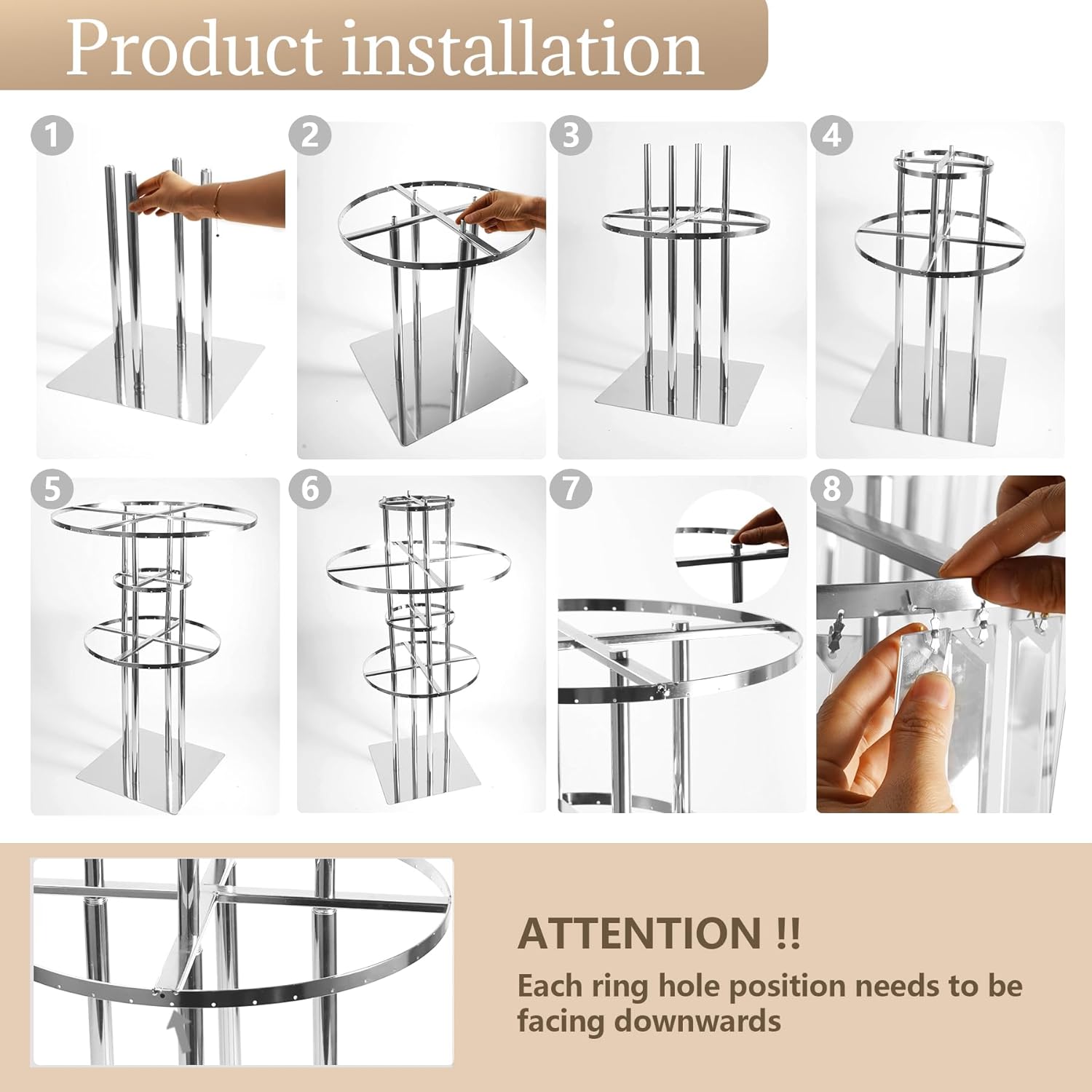 Product installation

1

2

3

4

5

6

7

8

ATTENTION !!

Each ring hole position needs to be facing downwards