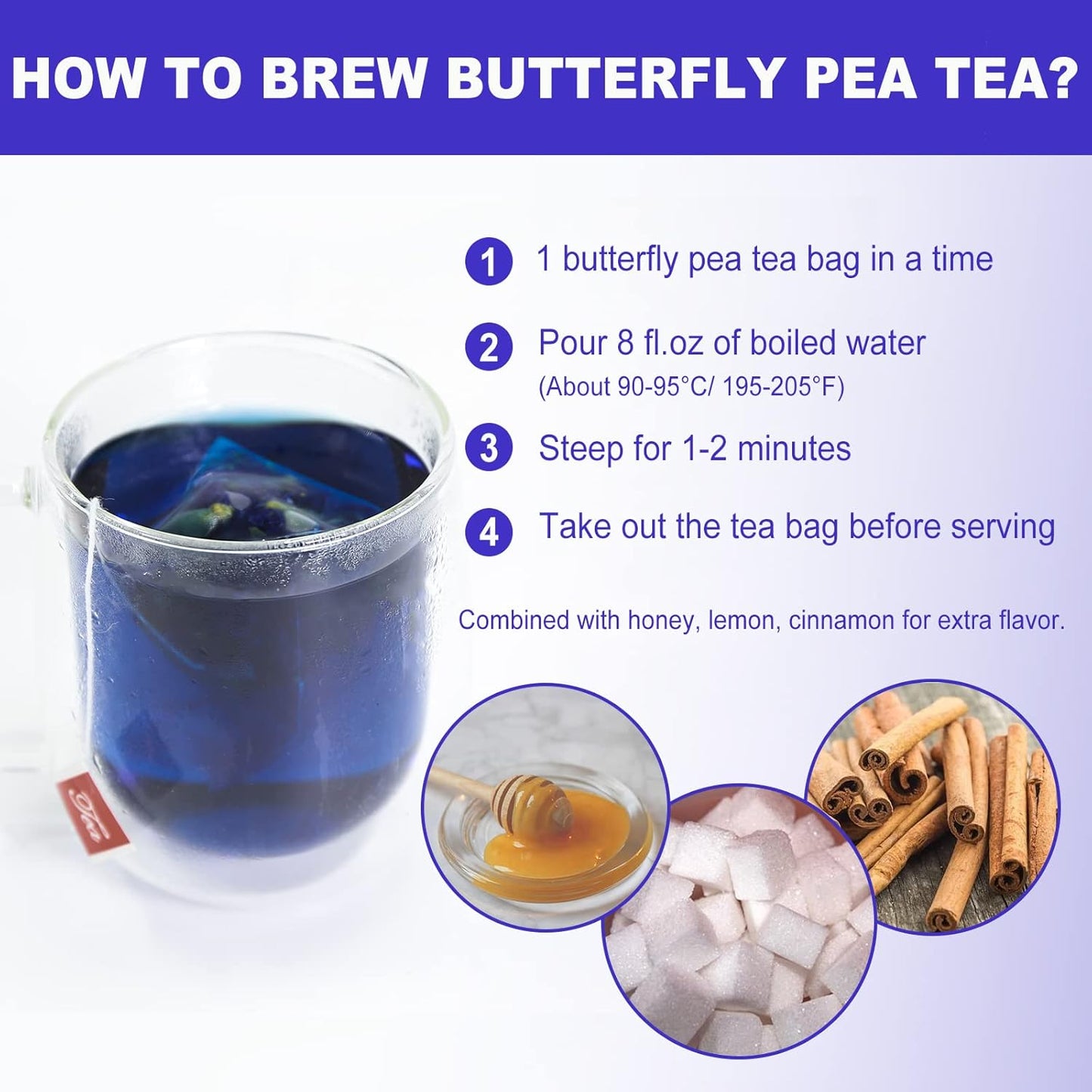 HOW TO BREW BUTTERFLY PEA TEA?

1 1 butterfly pea tea bag in a time

2 Pour 8 fl.oz of boiled water (About 90-95°C/ 195-205°F)

3 Steep for 1-2 minutes

4 Take out the tea bag before serving

Combined with honey, lemon, cinnamon for extra flavor.

Tea