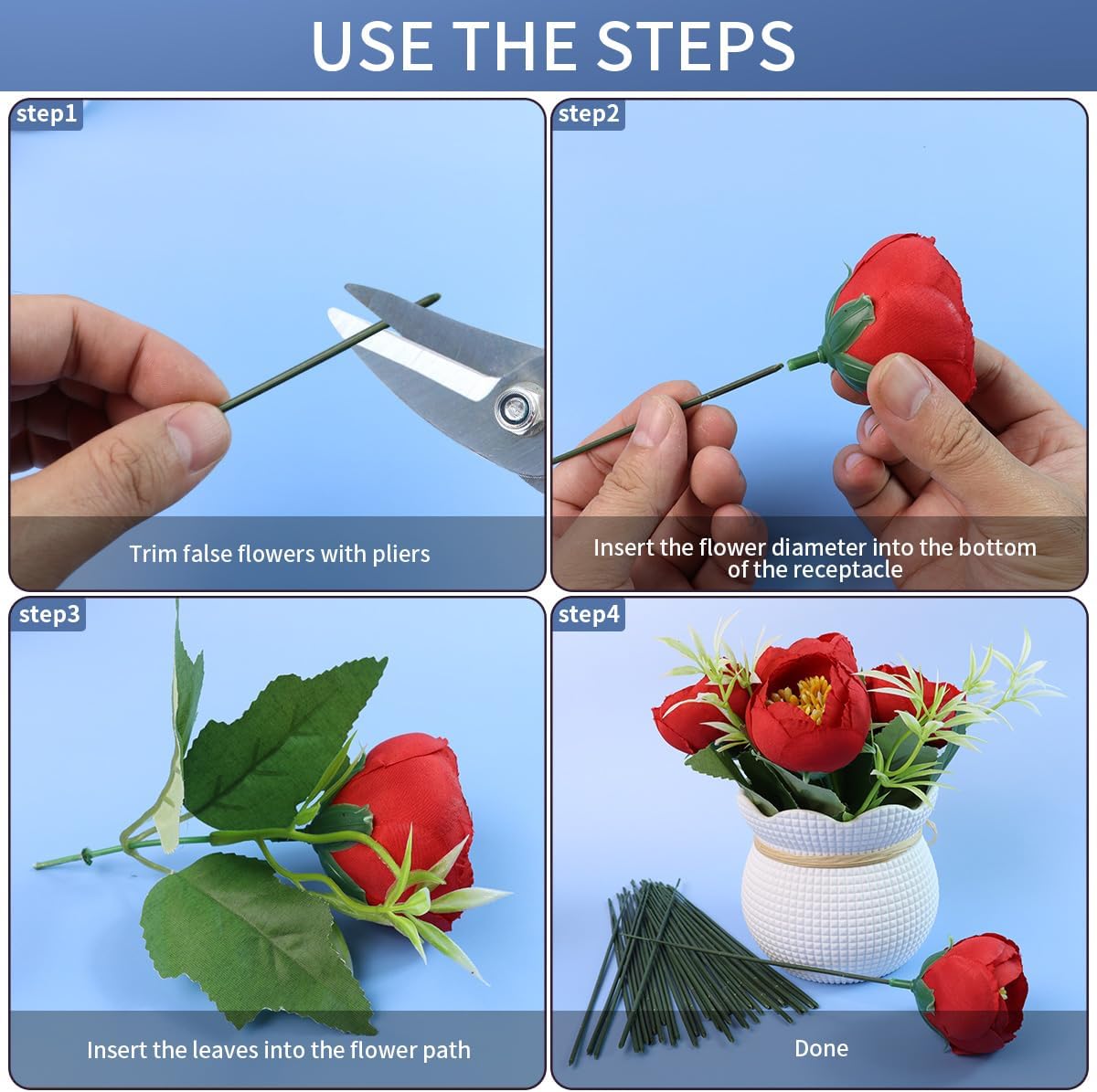 USE THE STEPS

step1

Trim false flowers with pliers

step2

Insert the flower diameter into the bottom of the receptacle

step3

Insert the leaves into the flower path

step4

Done