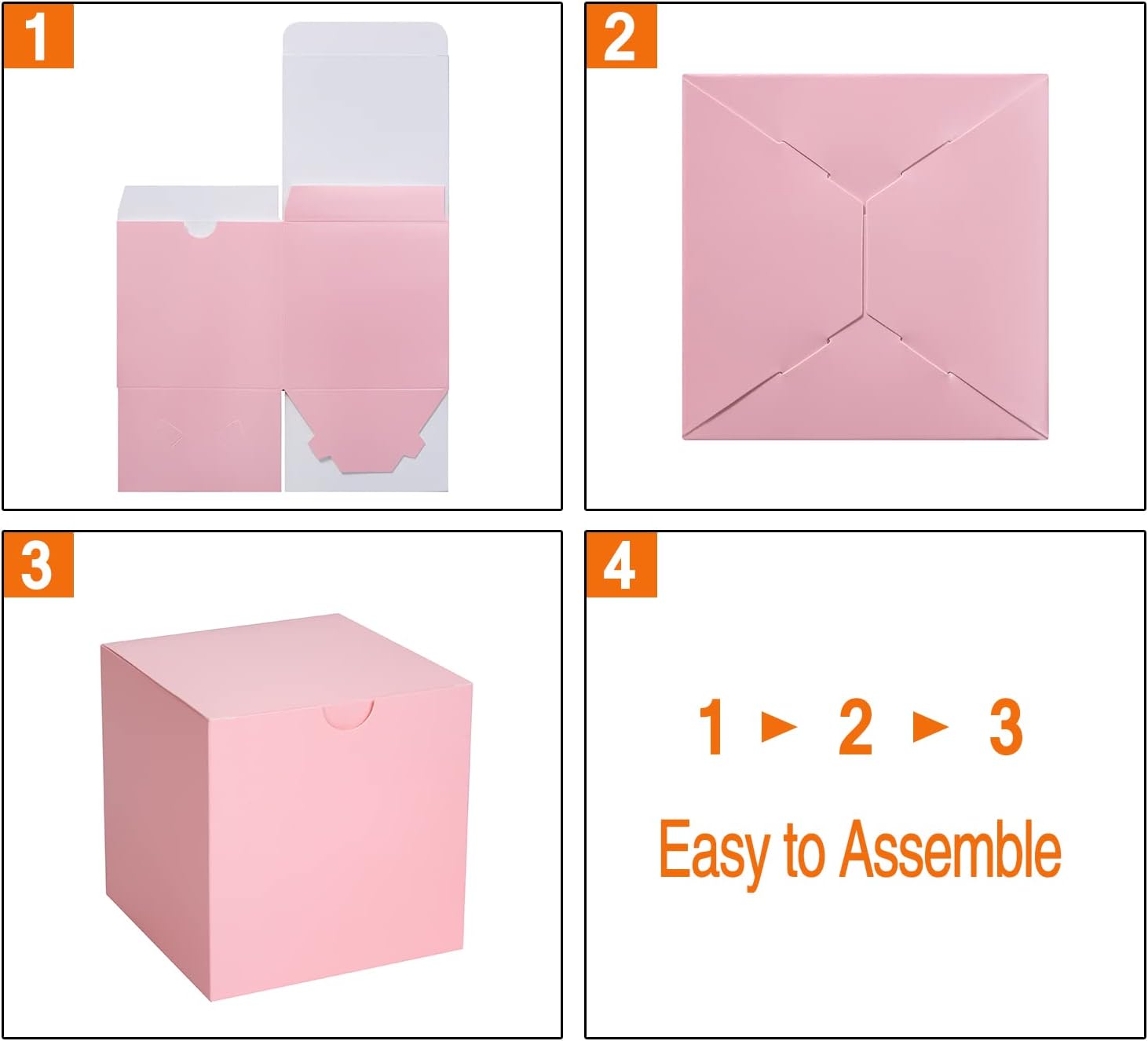 1

2

3

4

1 ► 2 ► 3

Easy to Assemble