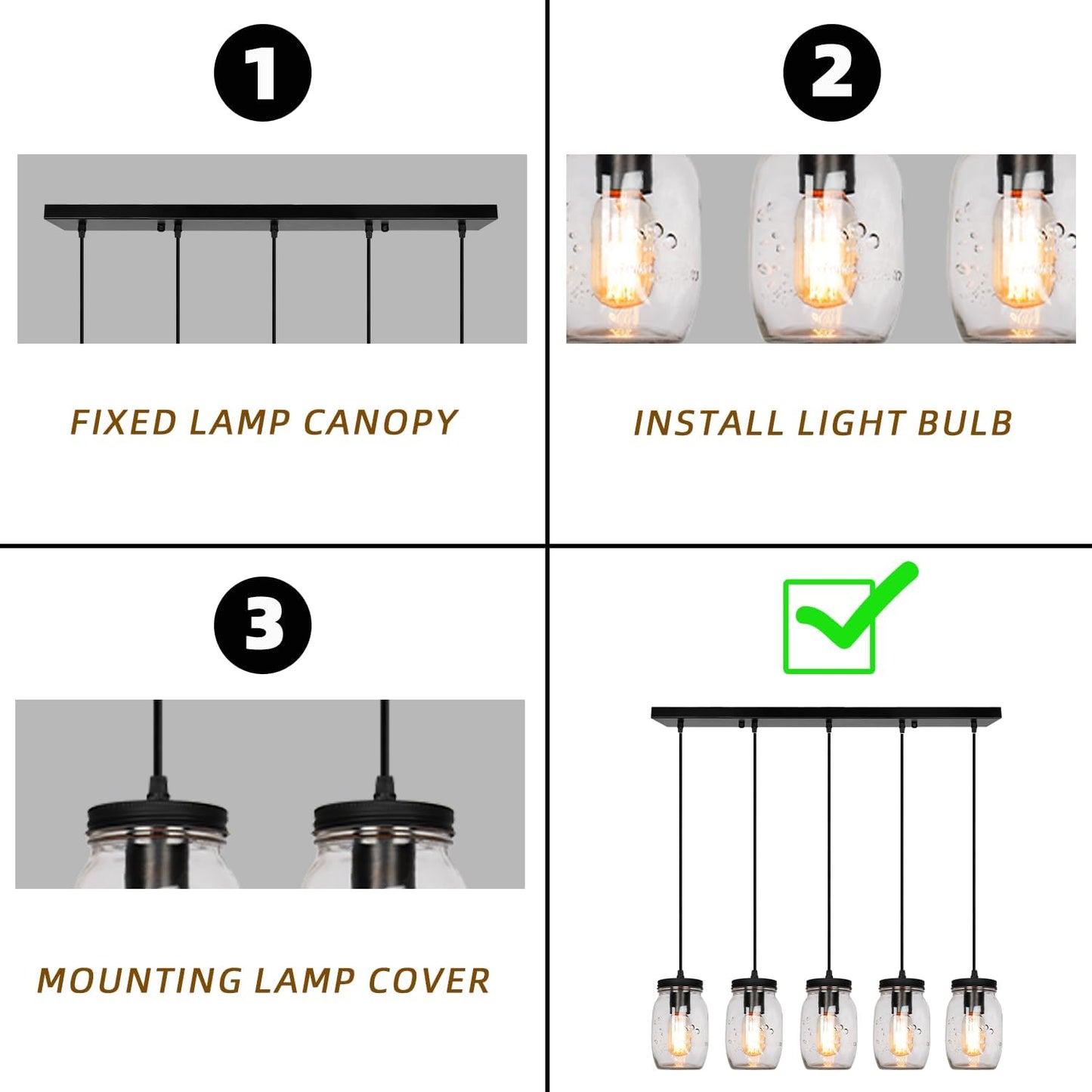 1

FIXED LAMP CANOPY

2

INSTALL LIGHT BULB

3

MOUNTING LAMP COVER