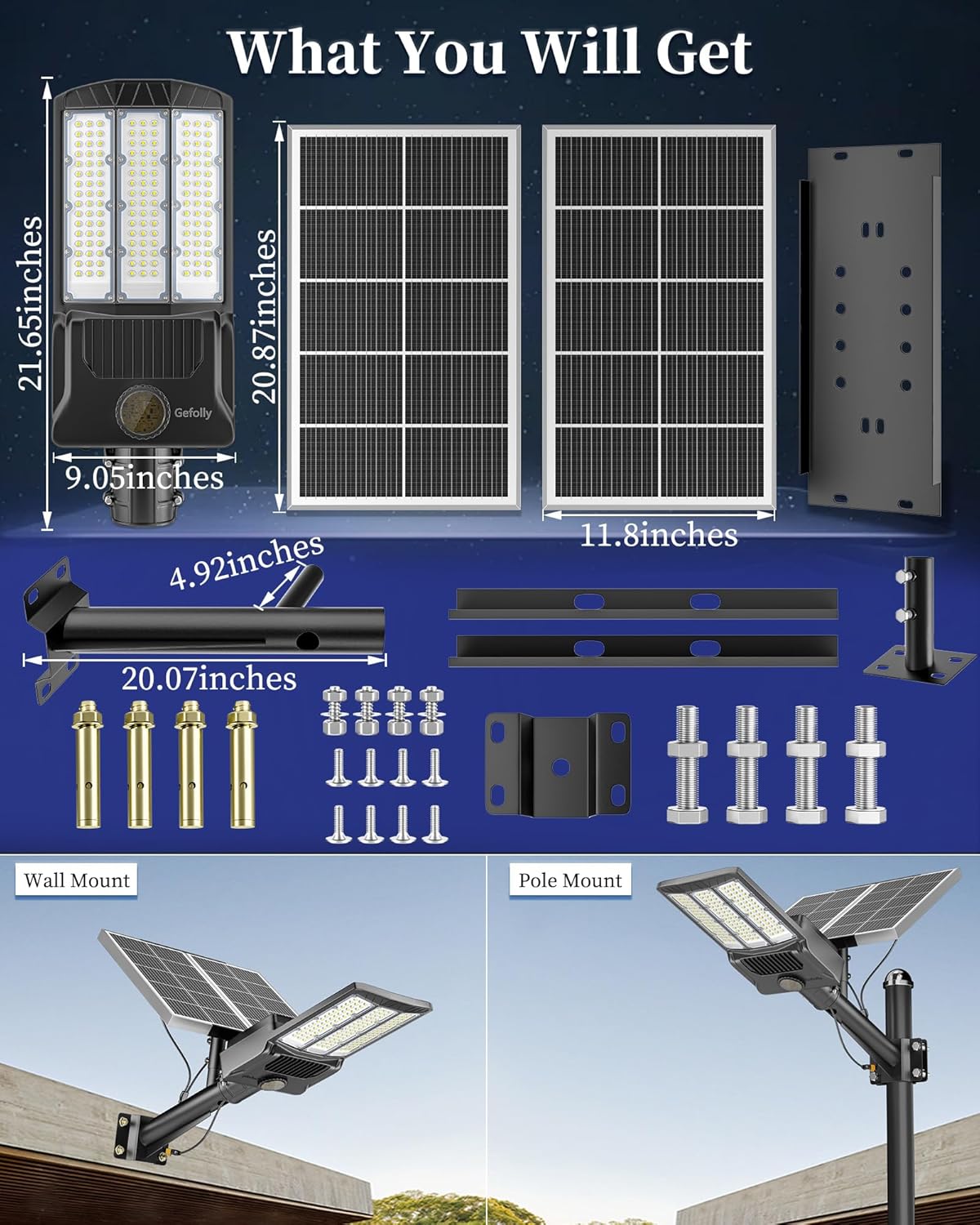 What You Will Get

21.65inches

Gefolly

9.05inches

20.87inches

11.8inches

4.92inches

20.07inches

Wall Mount

Pole Mount