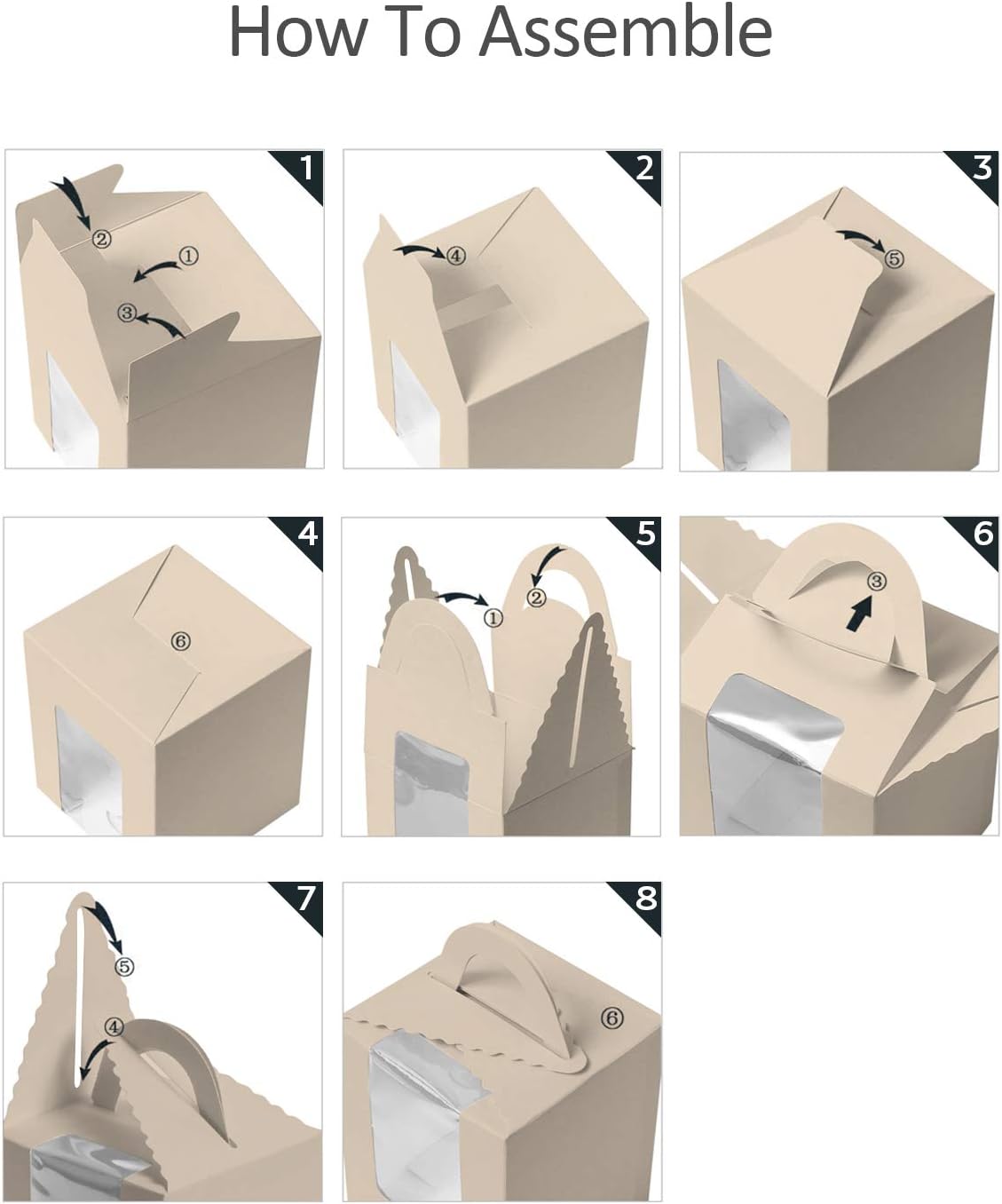 How To Assemble

1
②
①
③

2
④

3
⑤

4
⑥

5
①
②

6
③

7
⑤
④

8
⑥